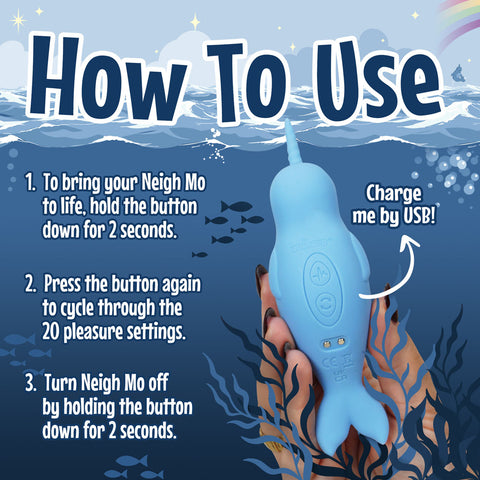 How To Use

1. To bring your Neigh Mo to life, hold the button down for 2 seconds.

2. Press the button again to cycle through the 20 pleasure settings.

3. Turn Neigh Mo off by holding the button down for 2 seconds.

Charge me by USB!