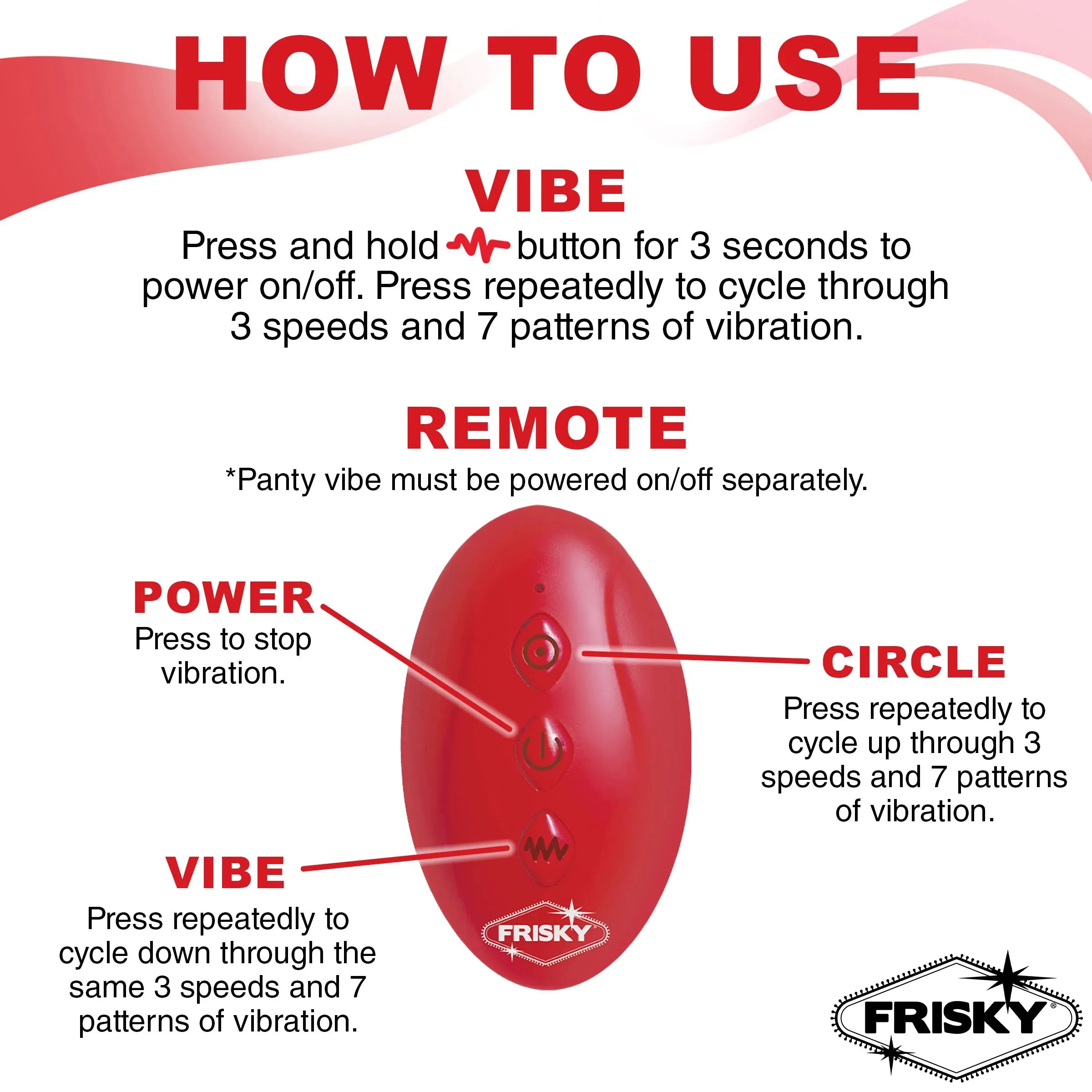 HOW TO USE

VIBE

Press and hold button for 3 seconds to power on/off. Press repeatedly to cycle through 3 speeds and 7 patterns of vibration.

REMOTE

*Panty vibe must be powered on/off separately.

POWER
Press to stop vibration.

CIRCLE
Press repeatedly to cycle up through 3 speeds and 7 patterns of vibration.

VIBE
Press repeatedly to cycle down through the same 3 speeds and 7 patterns of vibration.

FRISKY

FRISKY®